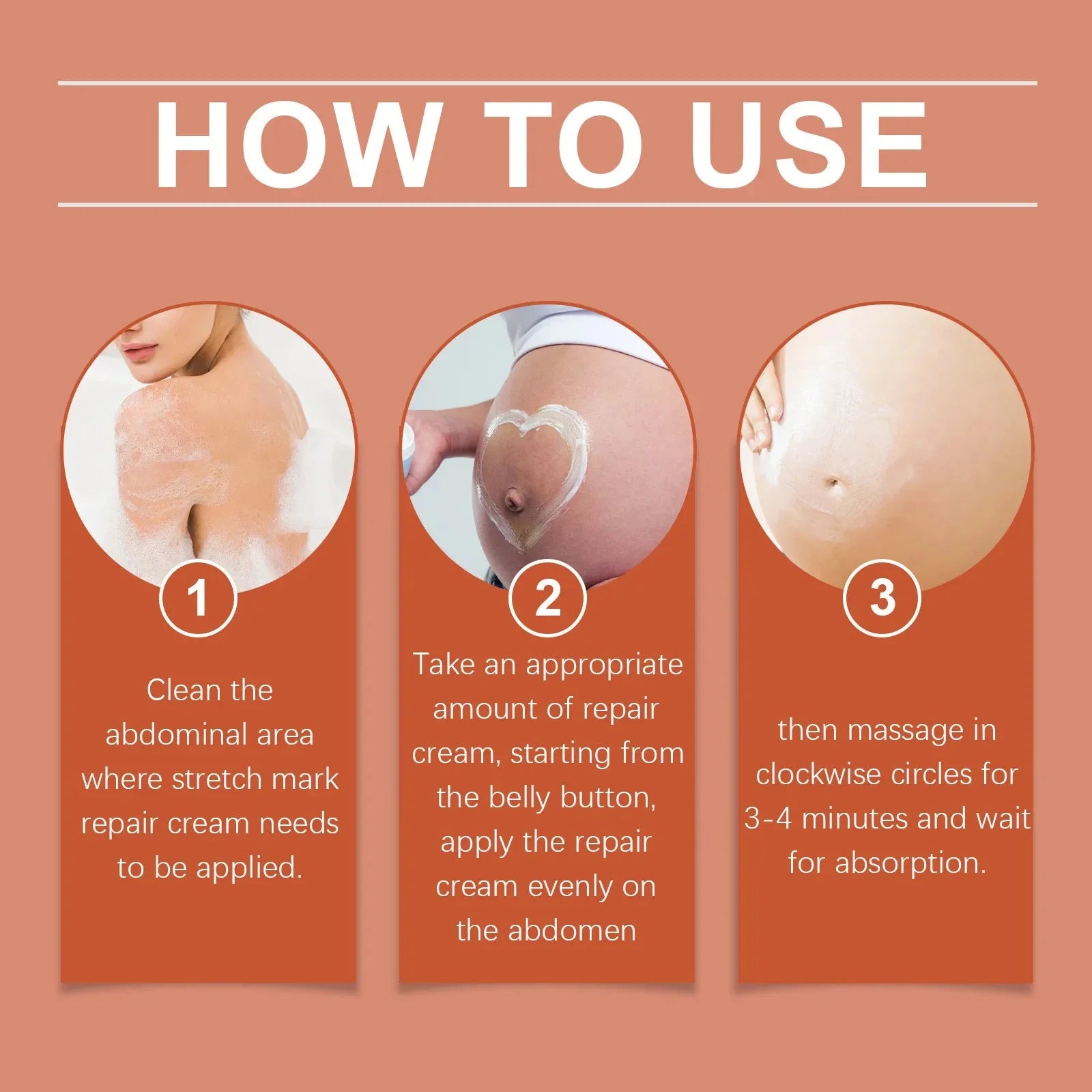 HOW TO USE

1

Clean the abdominal area where stretch mark repair cream needs to be applied.

2

Take an appropriate amount of repair cream, starting from the belly button, apply the repair cream evenly on the abdomen

3

then massage in clockwise circles for 3-4 minutes and wait for absorption.