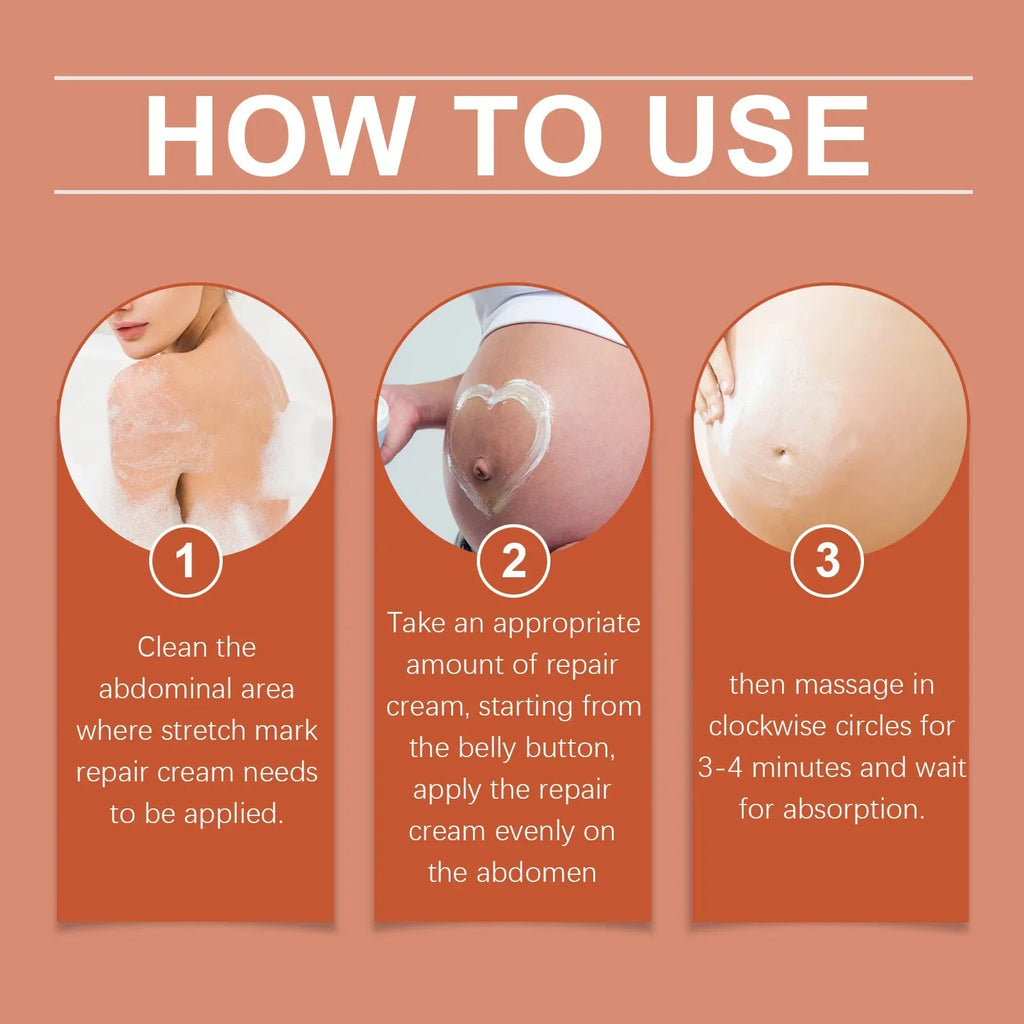 HOW TO USE

1

Clean the abdominal area where stretch mark repair cream needs to be applied.

2

Take an appropriate amount of repair cream, starting from the belly button, apply the repair cream evenly on the abdomen

3

then massage in clockwise circles for 3-4 minutes and wait for absorption.