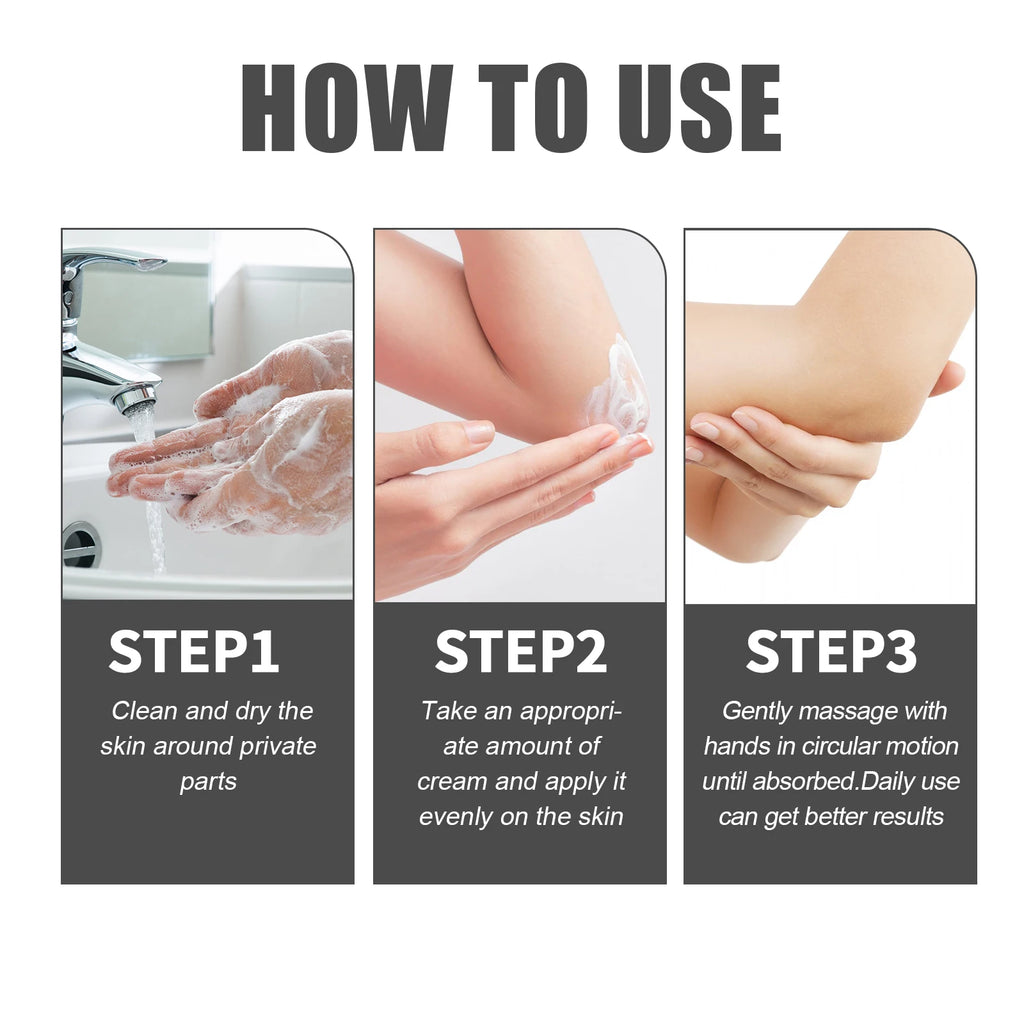 HOW TO USE

STEP1

Clean and dry the skin around private parts

STEP2

Take an appropriate amount of cream and apply it evenly on the skin

STEP3

Gently massage with hands in circular motion until absorbed.Daily use can get better results