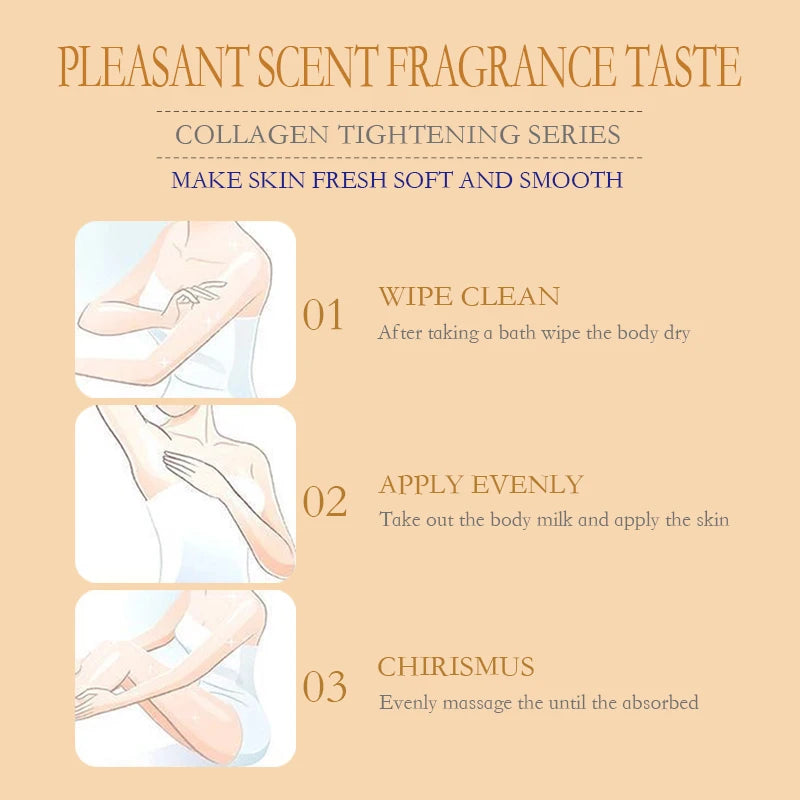 PLEASANT SCENT FRAGRANCE TASTE

COLLAGEN TIGHTENING SERIES

MAKE SKIN FRESH SOFT AND SMOOTH

01

WIPE CLEAN

After taking a bath wipe the body dry

02

APPLY EVENLY

Take out the body milk and apply the skin

03

CHIRISMUS

Evenly massage the until the absorbed