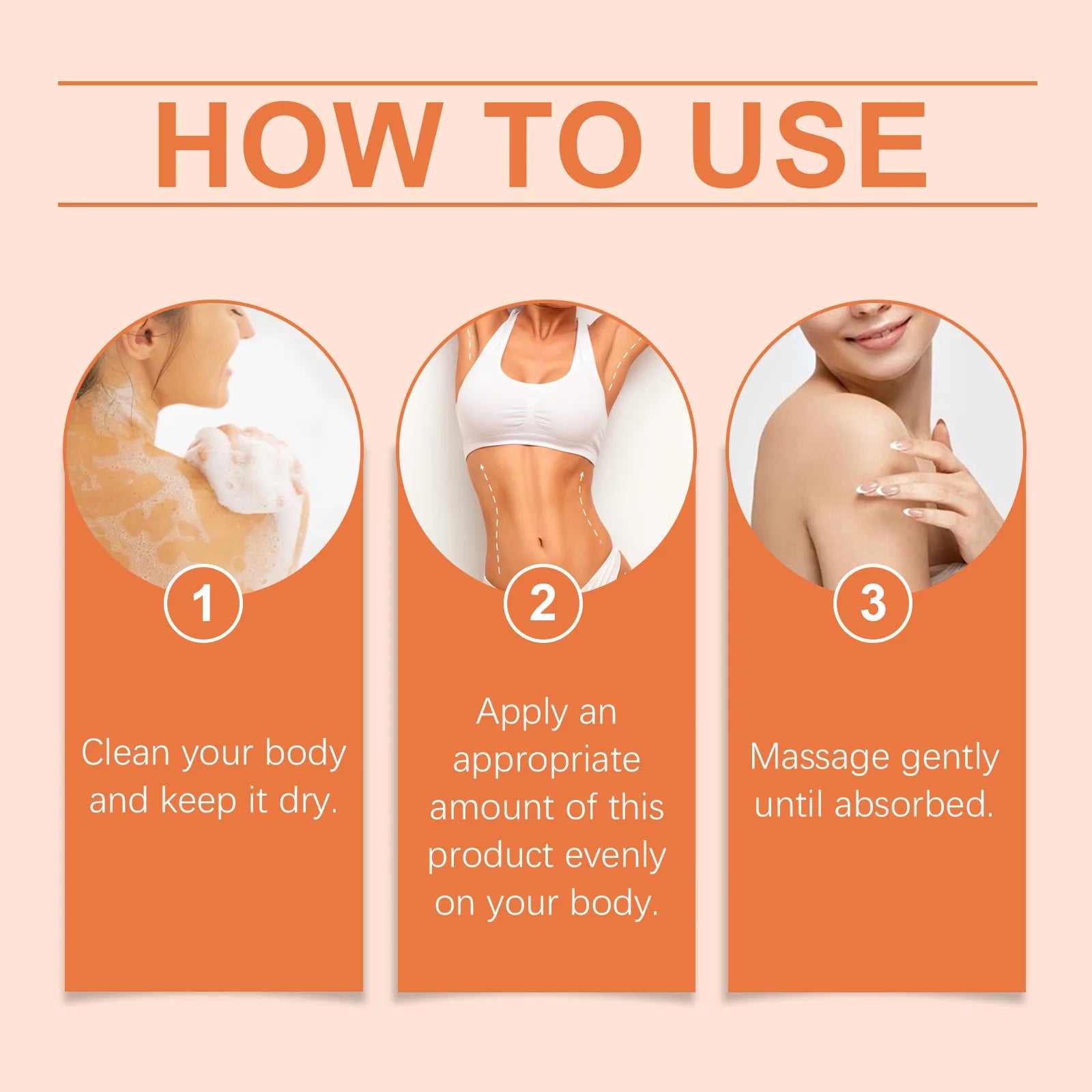 HOW TO USE

1

Clean your body and keep it dry.

2

Apply an appropriate amount of this product evenly on your body.

3

Massage gently until absorbed.