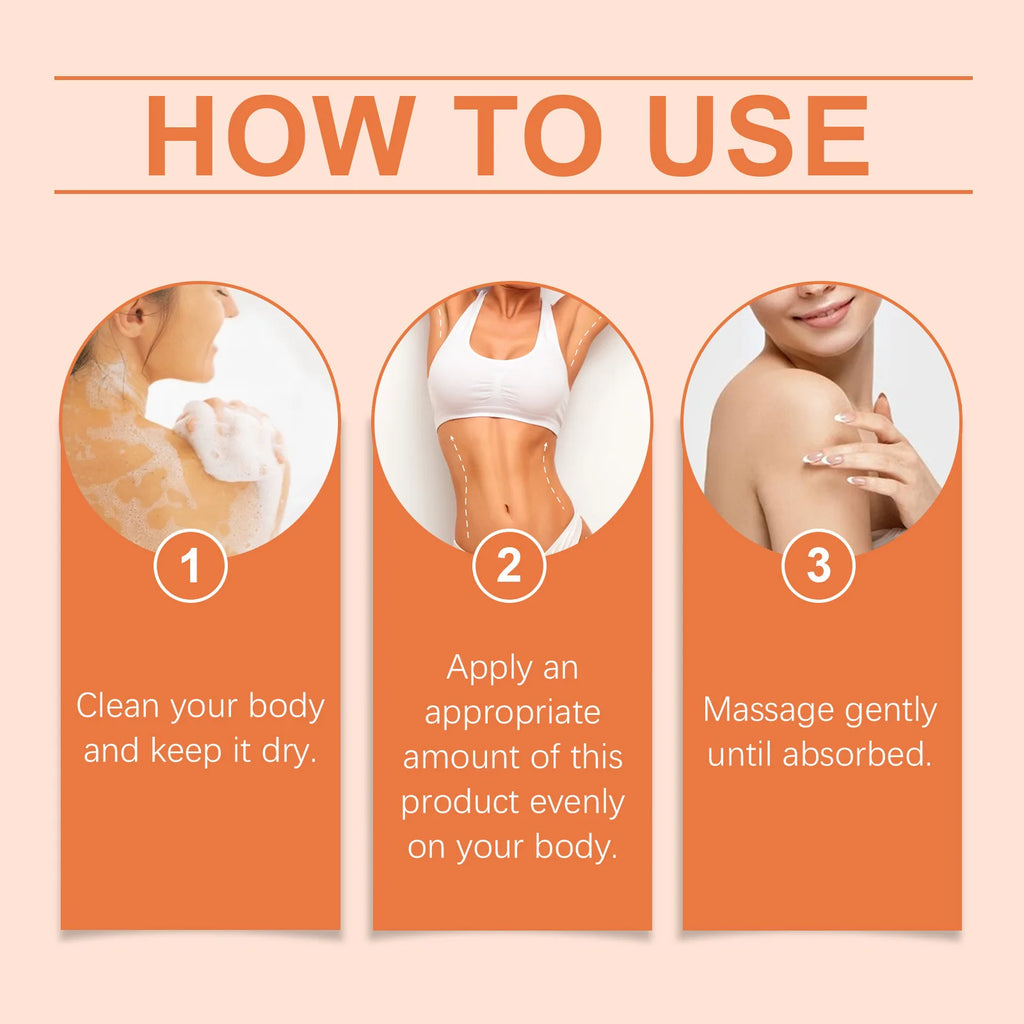 HOW TO USE

1

Clean your body and keep it dry.

2

Apply an appropriate amount of this product evenly on your body.

3

Massage gently until absorbed.