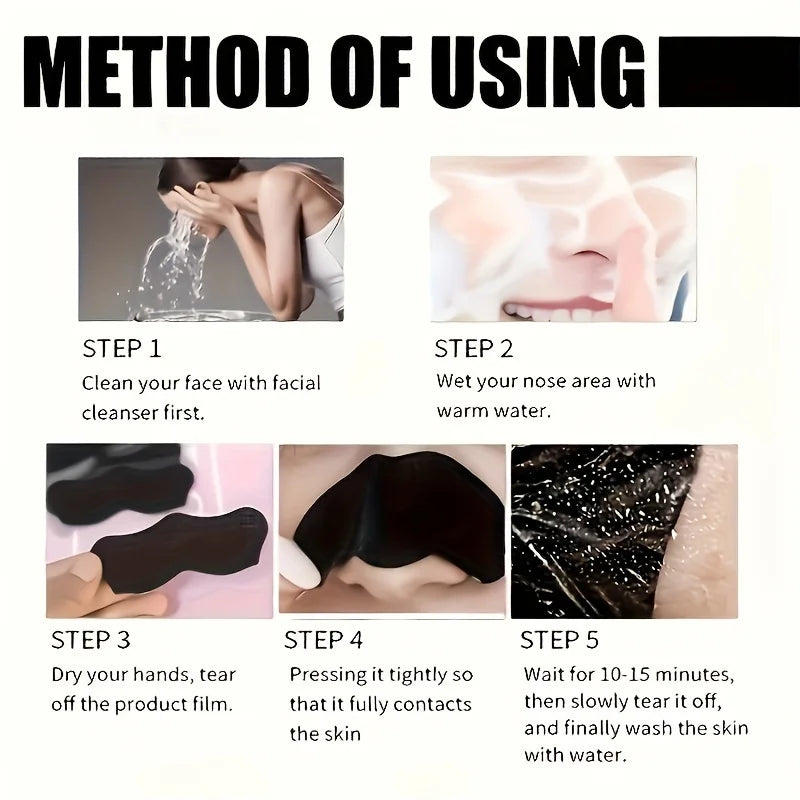 METHOD OF USING

STEP 1
Clean your face with facial cleanser first.

STEP 2
Wet your nose area with warm water.

STEP 3
Dry your hands, tear off the product film.

STEP 4
Pressing it tightly so that it fully contacts the skin

STEP 5
Wait for 10-15 minutes, then slowly tear it off, and finally wash the skin with water.